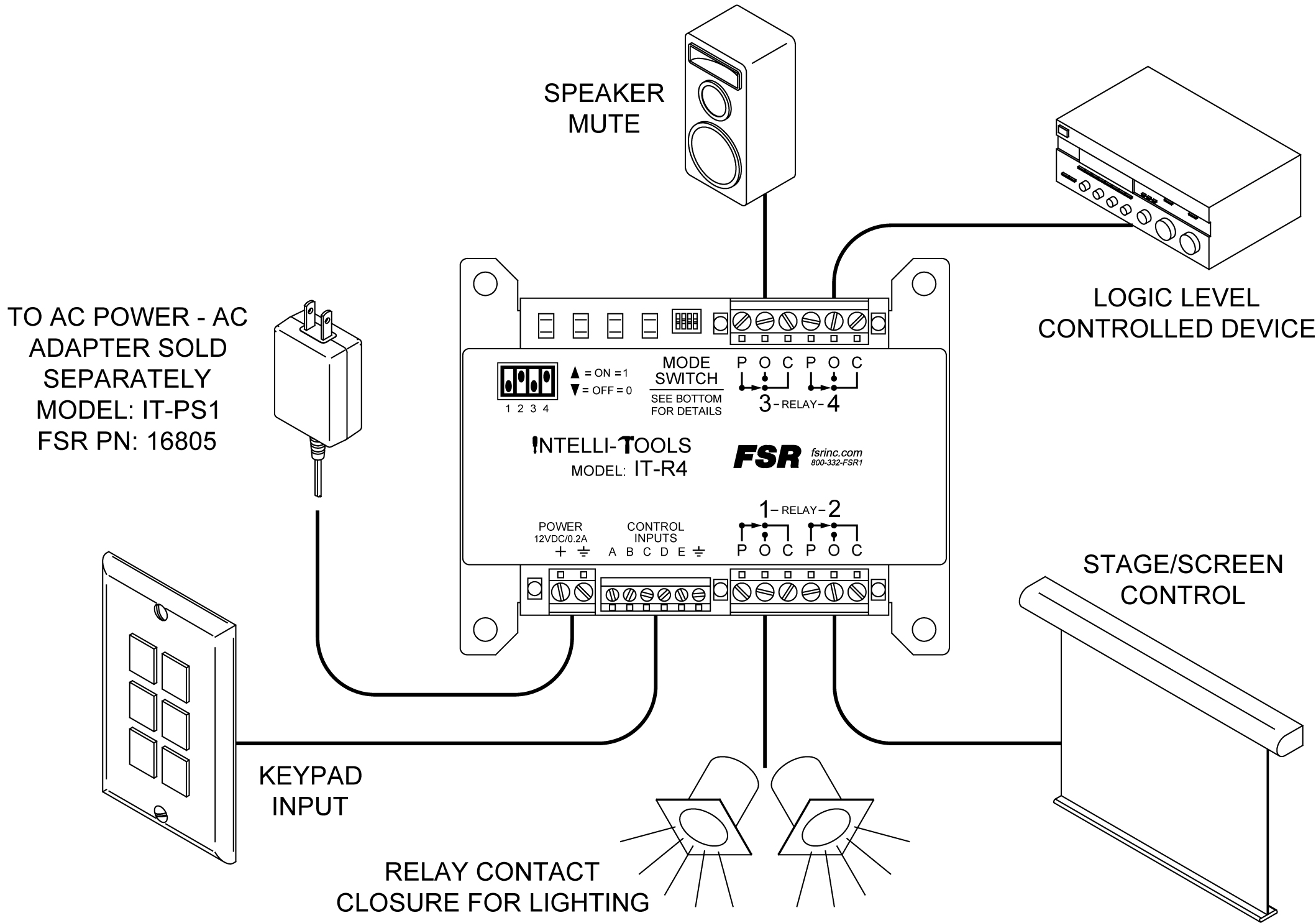 SPEAKER MUTE

LOGIC LEVEL CONTROLLED DEVICE

TO AC POWER - AC ADAPTER SOLD SEPARATELY MODEL: IT-PS1 FSR PN: 16805

1 2 3 4

▲ = ON = 1
▼ = OFF = 0

MODE SWITCH

SEE BOTTOM FOR DETAILS

P O C P O C

3 - RELAY - 4

INTELLI-TOOLS
MODEL: IT-R4

FSR fsrinc.com 800-332-FSR1

1 - RELAY - 2

POWER 12VDC/0.2A
+ ⏚

CONTROL INPUTS
A B C D E ⏚

P O C P O C

STAGE/SCREEN CONTROL

KEYPAD INPUT

RELAY CONTACT CLOSURE FOR LIGHTING